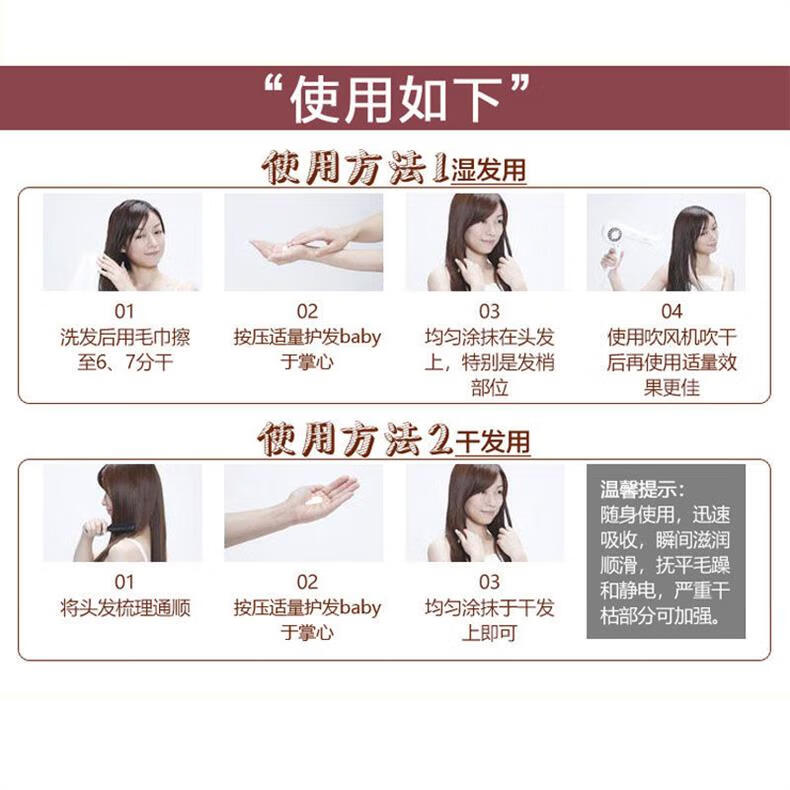 “使用如下”

使用方法1湿发用

01
洗发后用毛巾擦至6、7分干

02
按压适量护发baby于掌心

03
均匀涂抹在头发上，特别是发梢部位

04
使用吹风机吹干后再使用适量效果更佳

使用方法2干发用

01
将头发梳理通顺

02
按压适量护发baby于掌心

03
均匀涂抹于干发上即可

温馨提示：
随身使用，迅速吸收，瞬间滋润顺滑，抚平毛躁和静电，严重干枯部分可加强。